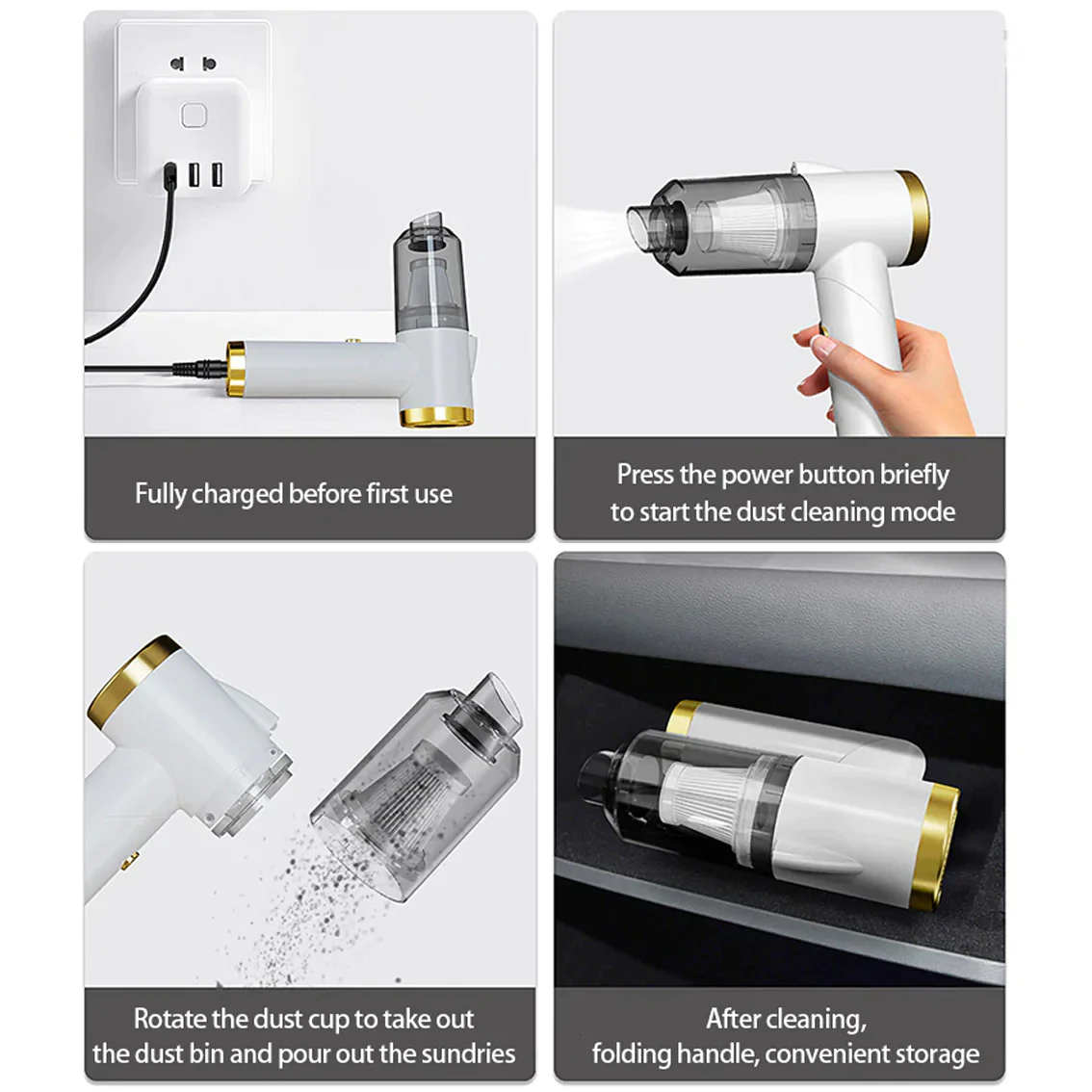 Fully charged before first use

Press the power button briefly to start the dust cleaning mode

Rotate the dust cup to take out the dust bin and pour out the sundries

After cleaning, folding handle, convenient storage